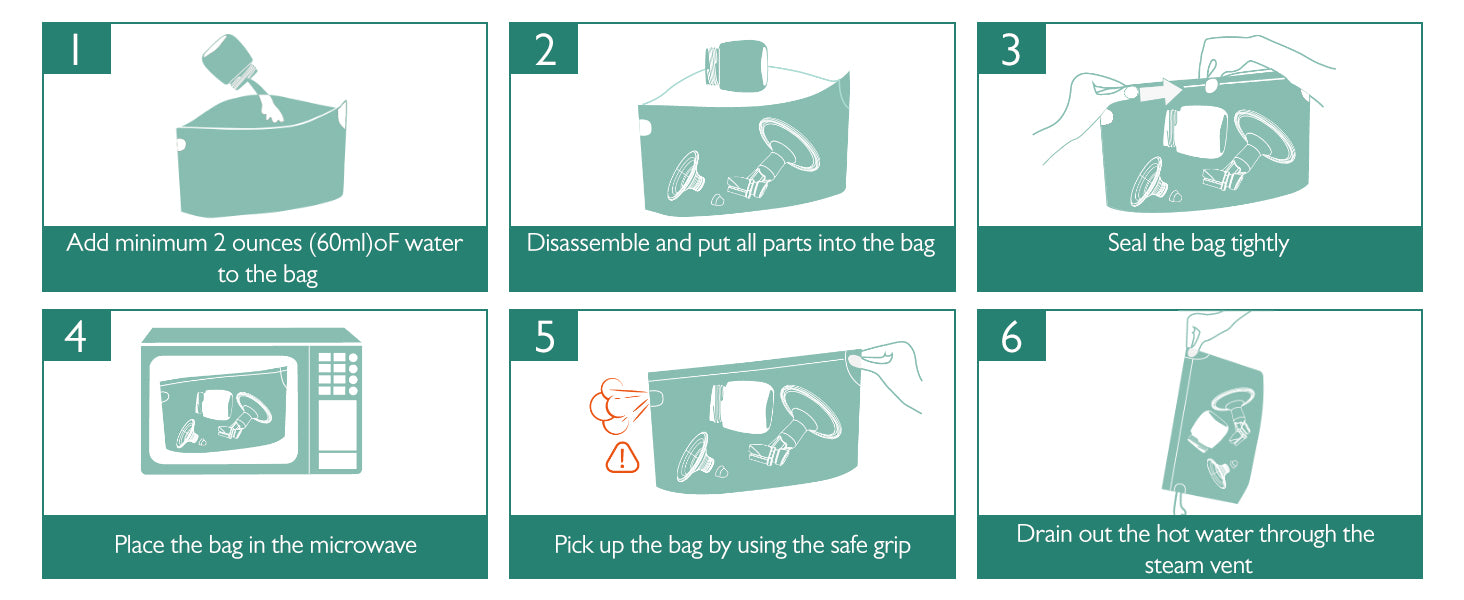 1

Add minimum 2 ounces (60ml)oF water to the bag

2

Disassemble and put all parts into the bag

3

Seal the bag tightly

4

Place the bag in the microwave

5

Pick up the bag by using the safe grip

6

Drain out the hot water through the steam vent